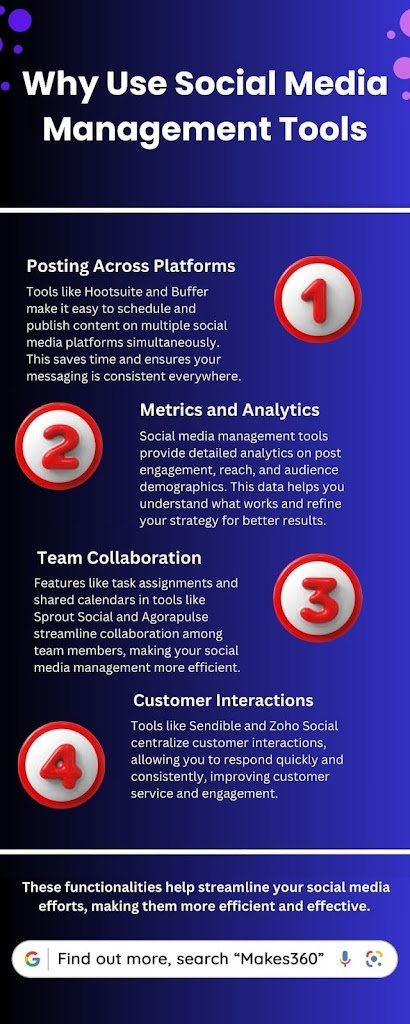 Why Use Social Media Management Tools

Posting Across Platforms

Tools like Hootsuite and Buffer make it easy to schedule and publish content on multiple social media platforms simultaneously. This saves time and ensures your messaging is consistent everywhere.

1

2

Metrics and Analytics

Social media management tools provide detailed analytics on post engagement, reach, and audience demographics. This data helps you understand what works and refine your strategy for better results.

Team Collaboration

Features like task assignments and shared calendars in tools like Sprout Social and Agorapulse streamline collaboration among team members, making your social media management more efficient.

3

4

Customer Interactions

Tools like Sendible and Zoho Social centralize customer interactions, allowing you to respond quickly and consistently, improving customer service and engagement.

These functionalities help streamline your social media efforts, making them more efficient and effective.

Find out more, search "Makes360"