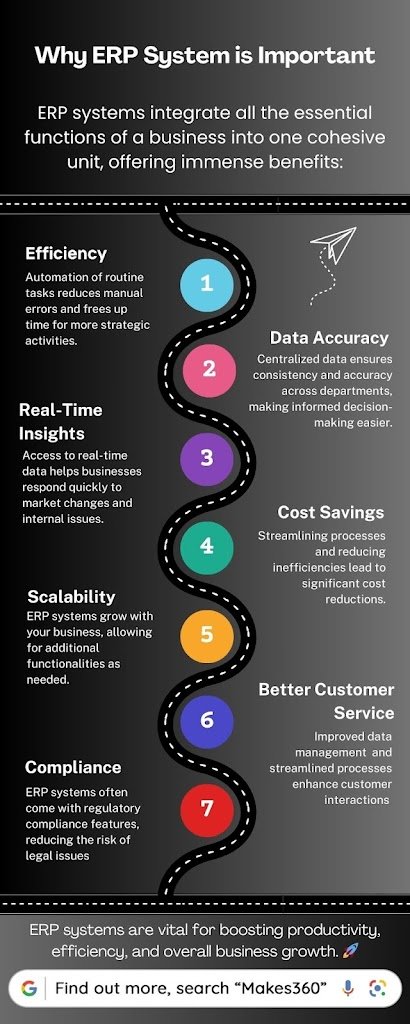 Why ERP System is Important

ERP systems integrate all the essential functions of a business into one cohesive unit, offering immense benefits:

Efficiency
Automation of routine tasks reduces manual errors and frees up time for more strategic activities.

1

Data Accuracy
Centralized data ensures consistency and accuracy across departments, making informed decision-making easier.

2

Real-Time Insights
Access to real-time data helps businesses respond quickly to market changes and internal issues.

3

Cost Savings
Streamlining processes and reducing inefficiencies lead to significant cost reductions.

4

Scalability
ERP systems grow with your business, allowing for additional functionalities as needed.

5

Better Customer Service
Improved data management and streamlined processes enhance customer interactions

6

Compliance
ERP systems often come with regulatory compliance features, reducing the risk of legal issues

7

ERP systems are vital for boosting productivity, efficiency, and overall business growth. 🚀

Find out more, search "Makes360"