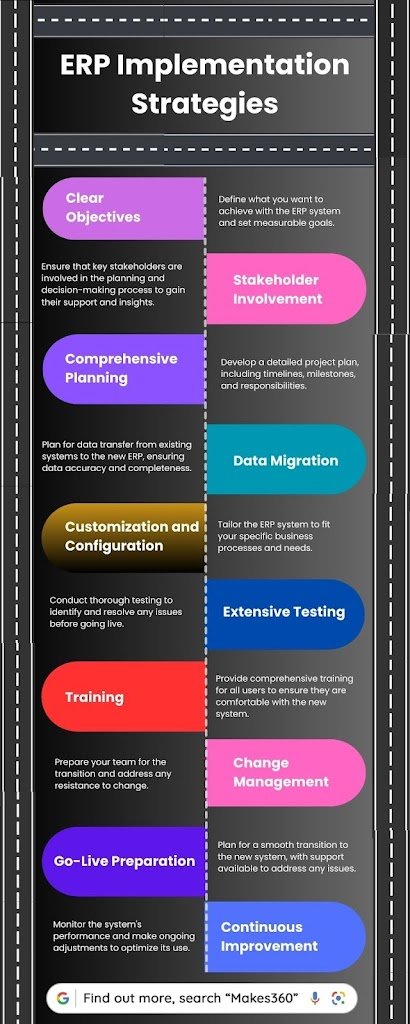 ERP Implementation Strategies

Clear Objectives

Define what you want to achieve with the ERP system and set measurable goals.

Ensure that key stakeholders are involved in the planning and decision-making process to gain their support and insights.

Stakeholder Involvement

Comprehensive Planning

Develop a detailed project plan, including timelines, milestones, and responsibilities.

Plan for data transfer from existing systems to the new ERP, ensuring data accuracy and completeness.

Data Migration

Customization and Configuration

Tailor the ERP system to fit your specific business processes and needs.

Conduct thorough testing to identify and resolve any issues before going live.

Extensive Testing

Training

Provide comprehensive training for all users to ensure they are comfortable with the new system.

Prepare your team for the transition and address any resistance to change.

Change Management

Go-Live Preparation

Plan for a smooth transition to the new system, with support available to address any issues.

Monitor the system's performance and make ongoing adjustments to optimize its use.

Continuous Improvement

Find out more, search "Makes360"